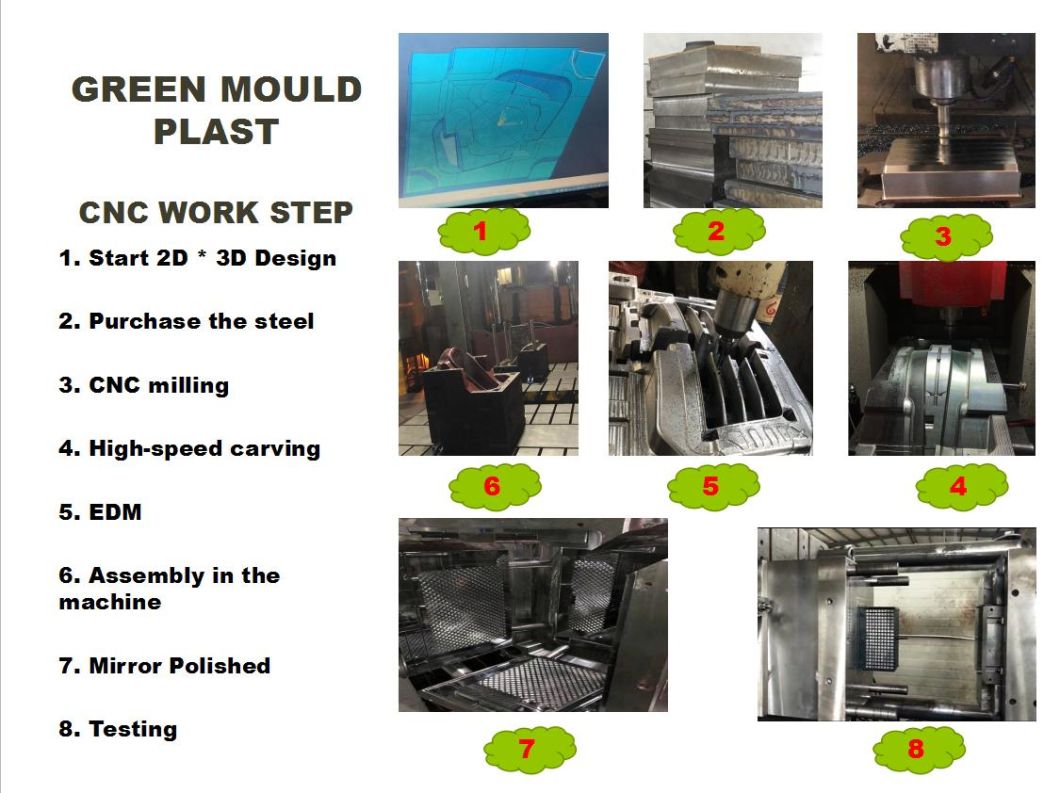 GREEN MOULD PLAST

CNC WORK STEP

1. Start 2D * 3D Design

2. Purchase the steel

3. CNC milling

4. High-speed carving

5. EDM

6. Assembly in the machine

7. Mirror Polished

8. Testing

1

2

3

6

5

4

7

8